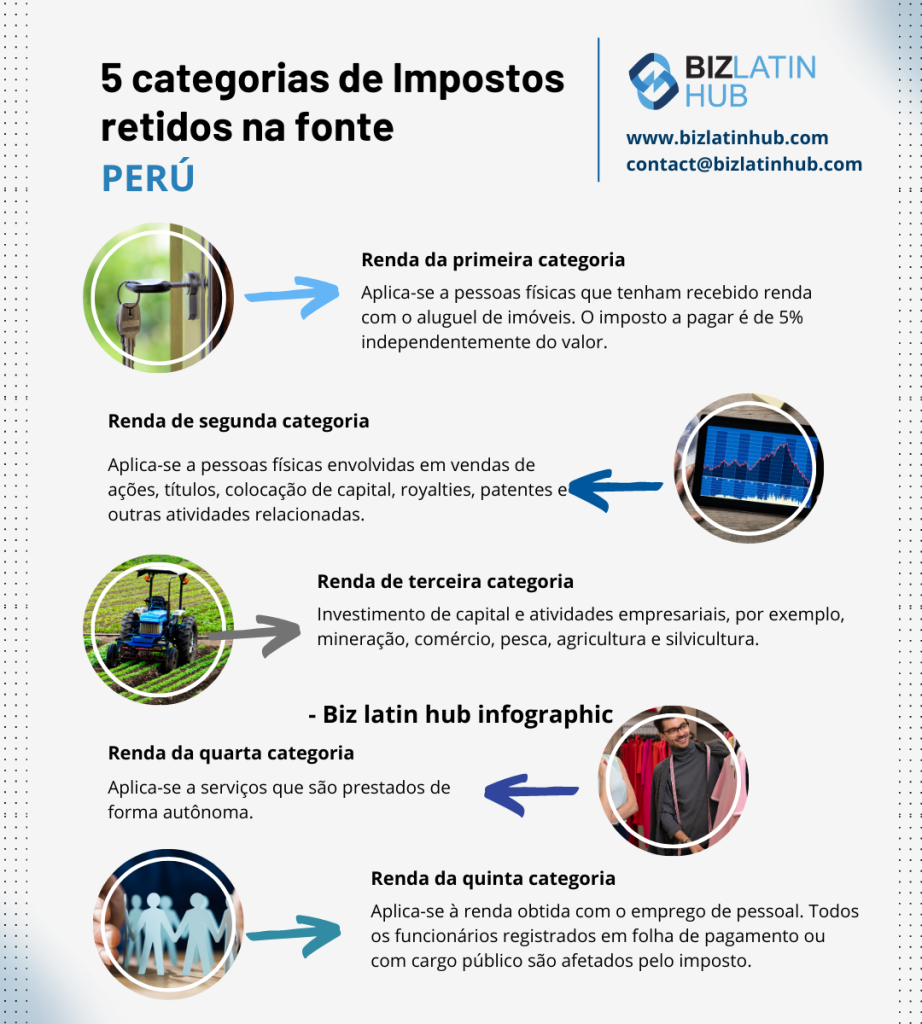 5 categorias de Impostos retidos na fonte
PERÚ

BIZ LATIN HUB
www.bizlatinhub.com
contact@bizlatinhub.com

Renda da primeira categoria
Aplica-se a pessoas físicas que tenham recebido renda com o aluguel de imóveis. O imposto a pagar é de 5% independentemente do valor.

Renda de segunda categoria
Aplica-se a pessoas físicas envolvidas em vendas de ações, títulos, colocação de capital, royalties, patentes e outras atividades relacionadas.

Renda de terceira categoria
Investimento de capital e atividades empresariais, por exemplo, mineração, comércio, pesca, agricultura e silvicultura.

- Biz latin hub infographic

Renda da quarta categoria
Aplica-se a serviços que são prestados de forma autônoma.

Renda da quinta categoria
Aplica-se à renda obtida com o emprego de pessoal. Todos os funcionários registrados em folha de pagamento ou com cargo público são afetados pelo imposto.